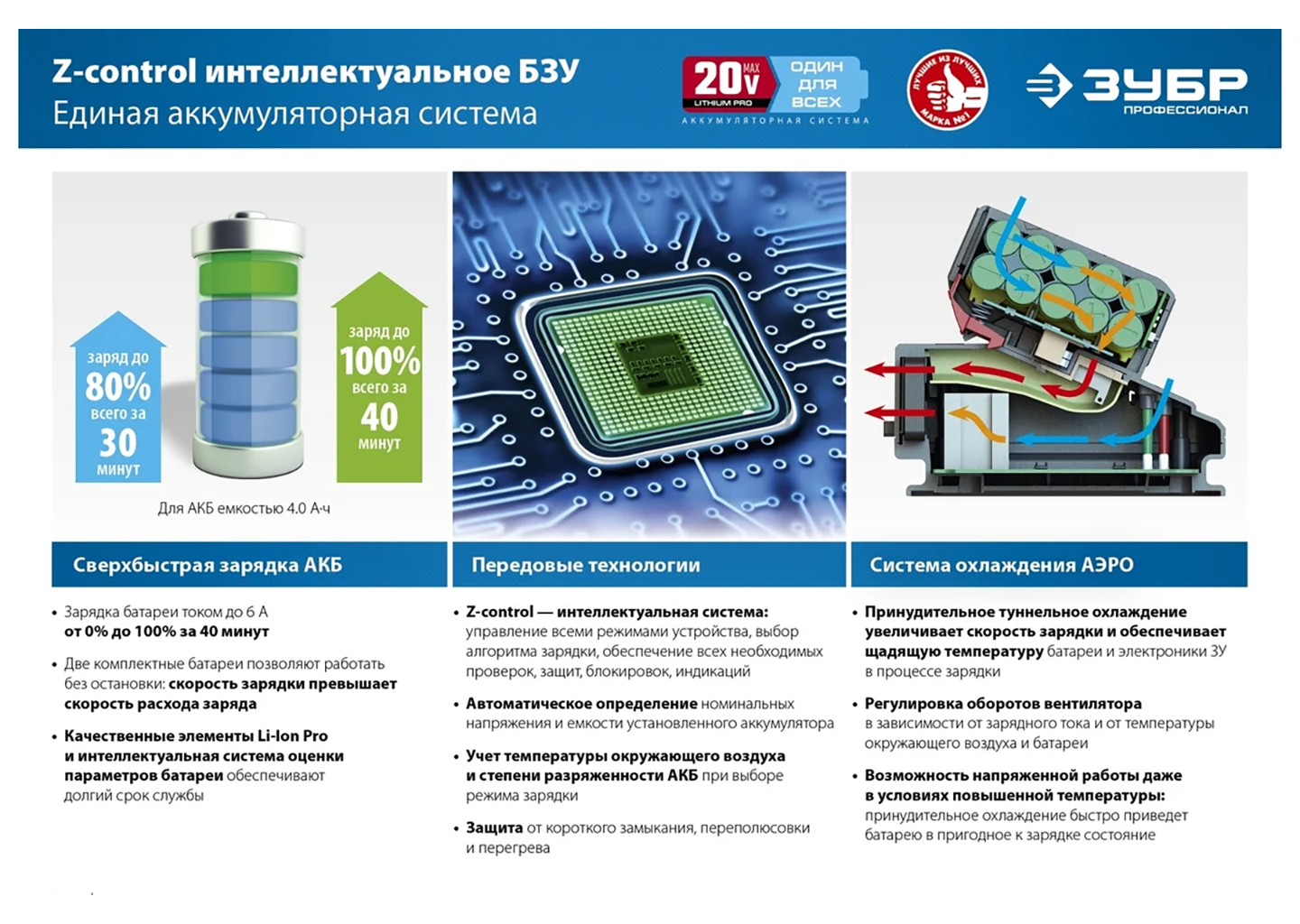 Z-control интеллектуальное БЗУ
Единая аккумуляторная система

20V MAX LITHIUM PRO
ОДИН ДЛЯ ВСЕХ
АККУМУЛЯТОРНАЯ СИСТЕМА

ЛУЧШИЕ ИЗ ЛУЧШИХ
МАРКА №1

ЗУБР
ПРОФЕССИОНАЛ

заряд до 80% всего за 30 минут

заряд до 100% всего за 40 минут

Для АКБ емкостью 4.0 А·ч

Сверхбыстрая зарядка АКБ

• Зарядка батареи током до 6 А от 0% до 100% за 40 минут

• Две комплектные батареи позволяют работать без остановки: скорость зарядки превышает скорость расхода заряда

• Качественные элементы Li-Ion Pro и интеллектуальная система оценки параметров батареи обеспечивают долгий срок службы

Передовые технологии

• Z-control — интеллектуальная система: управление всеми режимами устройства, выбор алгоритма зарядки, обеспечение всех необходимых проверок, защит, блокировок, индикаций

• Автоматическое определение номинальных напряжения и емкости установленного аккумулятора

• Учет температуры окружающего воздуха и степени разряженности АКБ при выборе режима зарядки

• Защита от короткого замыкания, переполюсовки и перегрева

Система охлаждения АЭРО

• Принудительное туннельное охлаждение увеличивает скорость зарядки и обеспечивает щадящую температуру батареи и электроники ЗУ в процессе зарядки

• Регулировка оборотов вентилятора в зависимости от зарядного тока и от температуры окружающего воздуха и батареи

• Возможность напряженной работы даже в условиях повышенной температуры: принудительное охлаждение быстро приведет батарею в пригодное к зарядке состояние