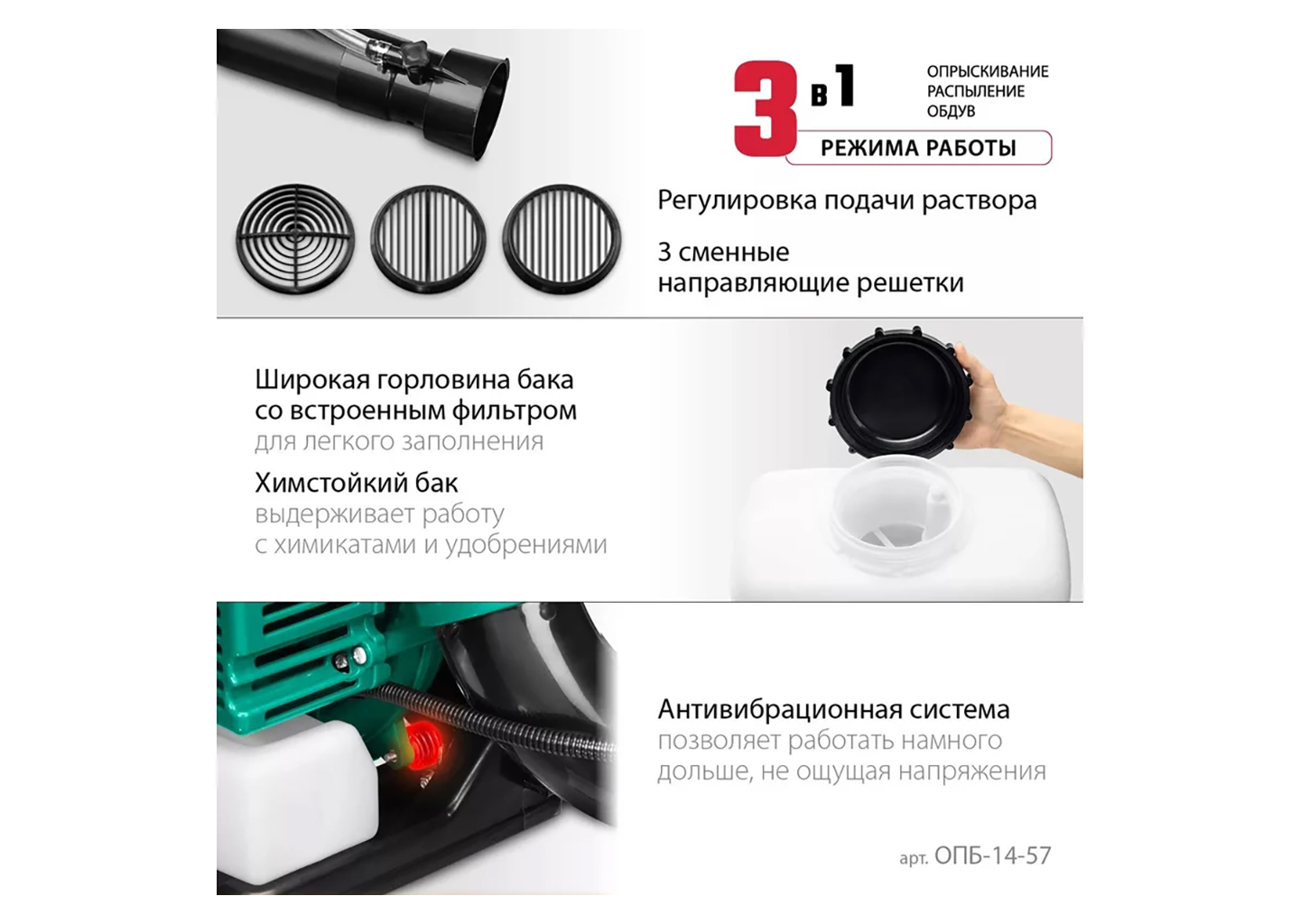 3 в 1
ОПРЫСКИВАНИЕ
РАСПЫЛЕНИЕ
ОБДУВ
РЕЖИМА РАБОТЫ

Регулировка подачи раствора

3 сменные направляющие решетки

Широкая горловина бака со встроенным фильтром для легкого заполнения

Химстойкий бак выдерживает работу с химикатами и удобрениями

Антивибрационная система позволяет работать намного дольше, не ощущая напряжения

арт. ОПБ-14-57