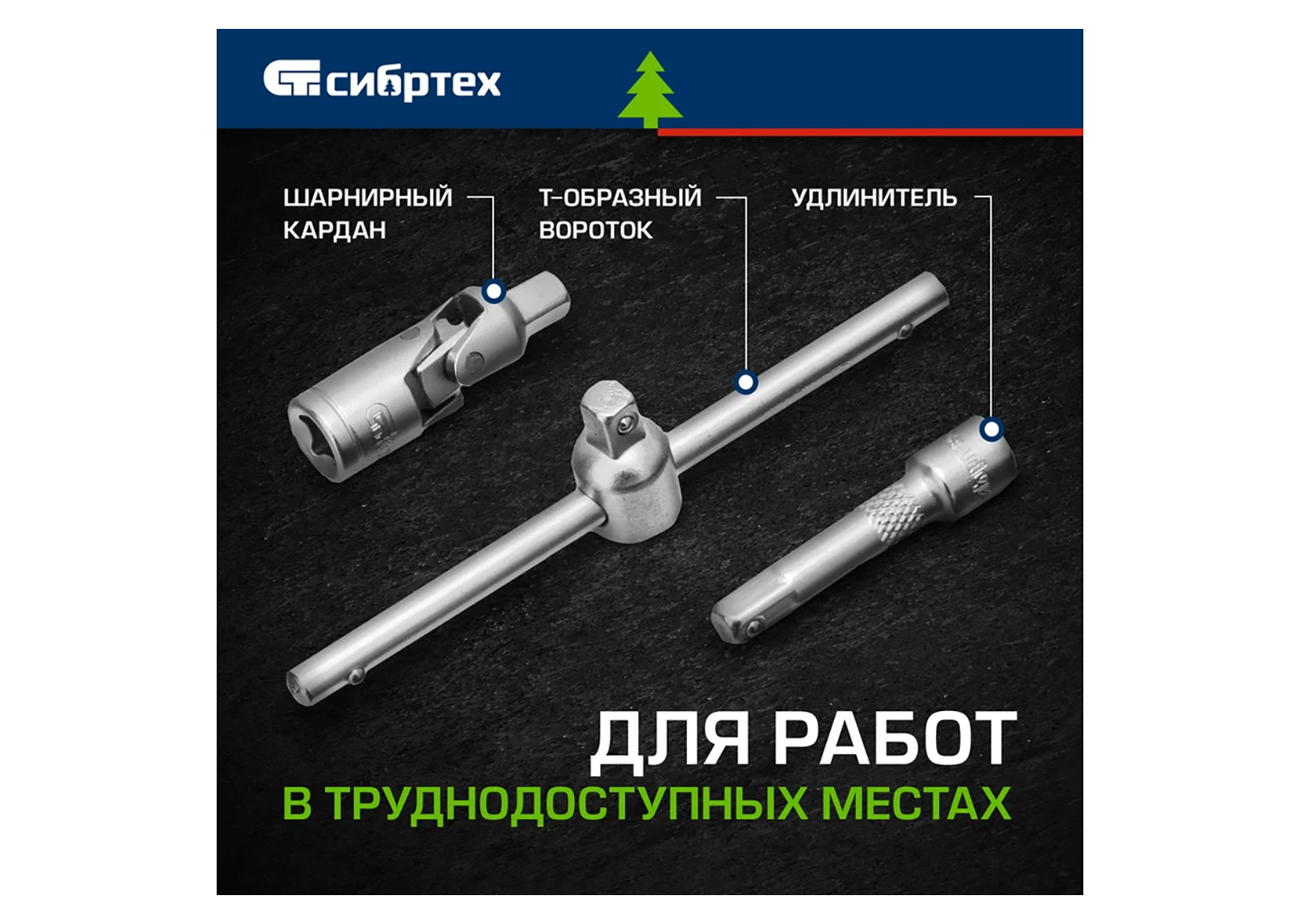 сибртех

ШАРНИРНЫЙ КАРДАН

Т-ОБРАЗНЫЙ ВОРОТОК

УДЛИНИТЕЛЬ

ДЛЯ РАБОТ
В ТРУДНОДОСТУПНЫХ МЕСТАХ