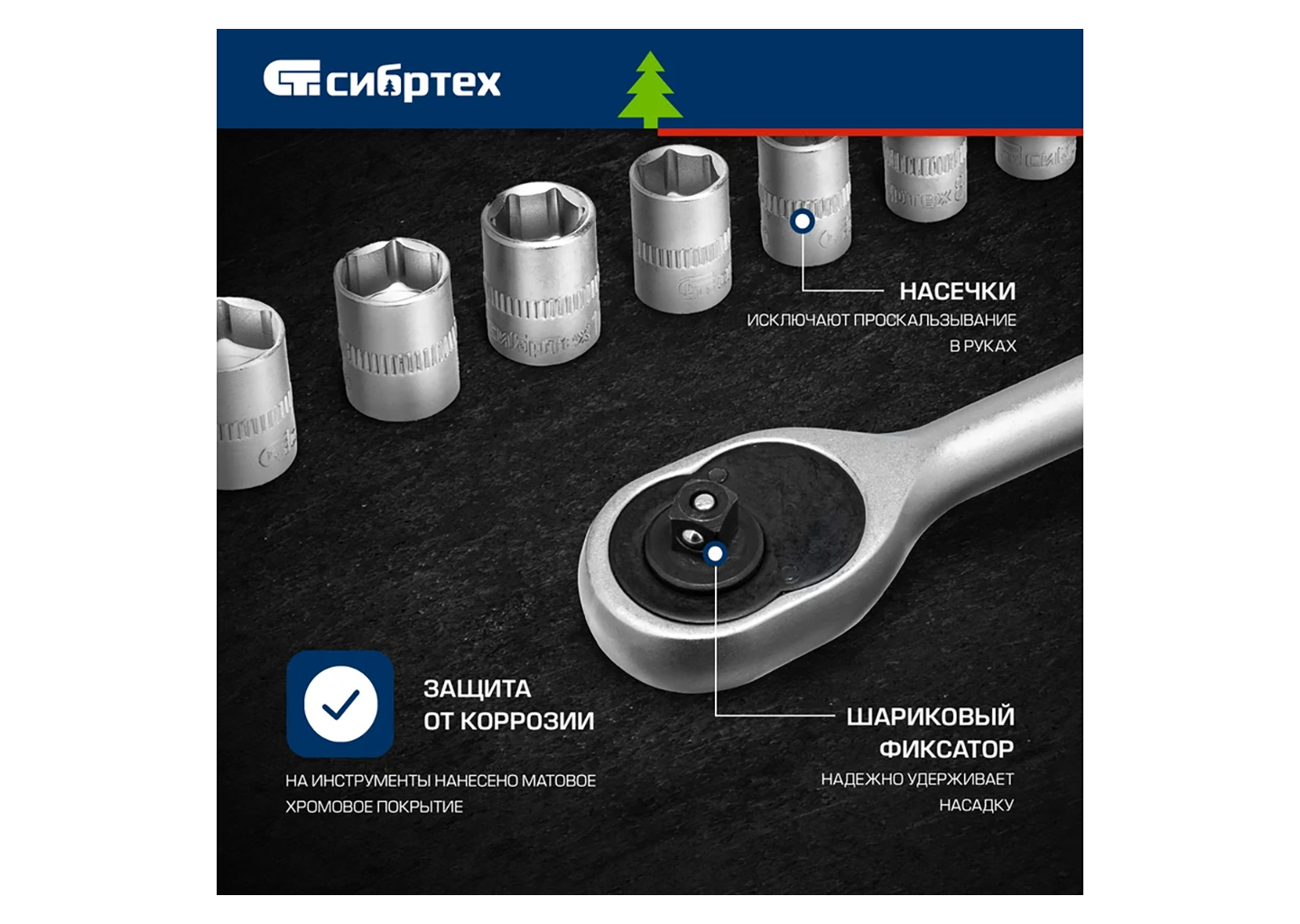 сибртех

НАСЕЧКИ
ИСКЛЮЧАЮТ ПРОСКАЛЬЗЫВАНИЕ В РУКАХ

ЗАЩИТА ОТ КОРРОЗИИ
НА ИНСТРУМЕНТЫ НАНЕСЕНО МАТОВОЕ ХРОМОВОЕ ПОКРЫТИЕ

ШАРИКОВЫЙ ФИКСАТОР
НАДЕЖНО УДЕРЖИВАЕТ НАСАДКУ