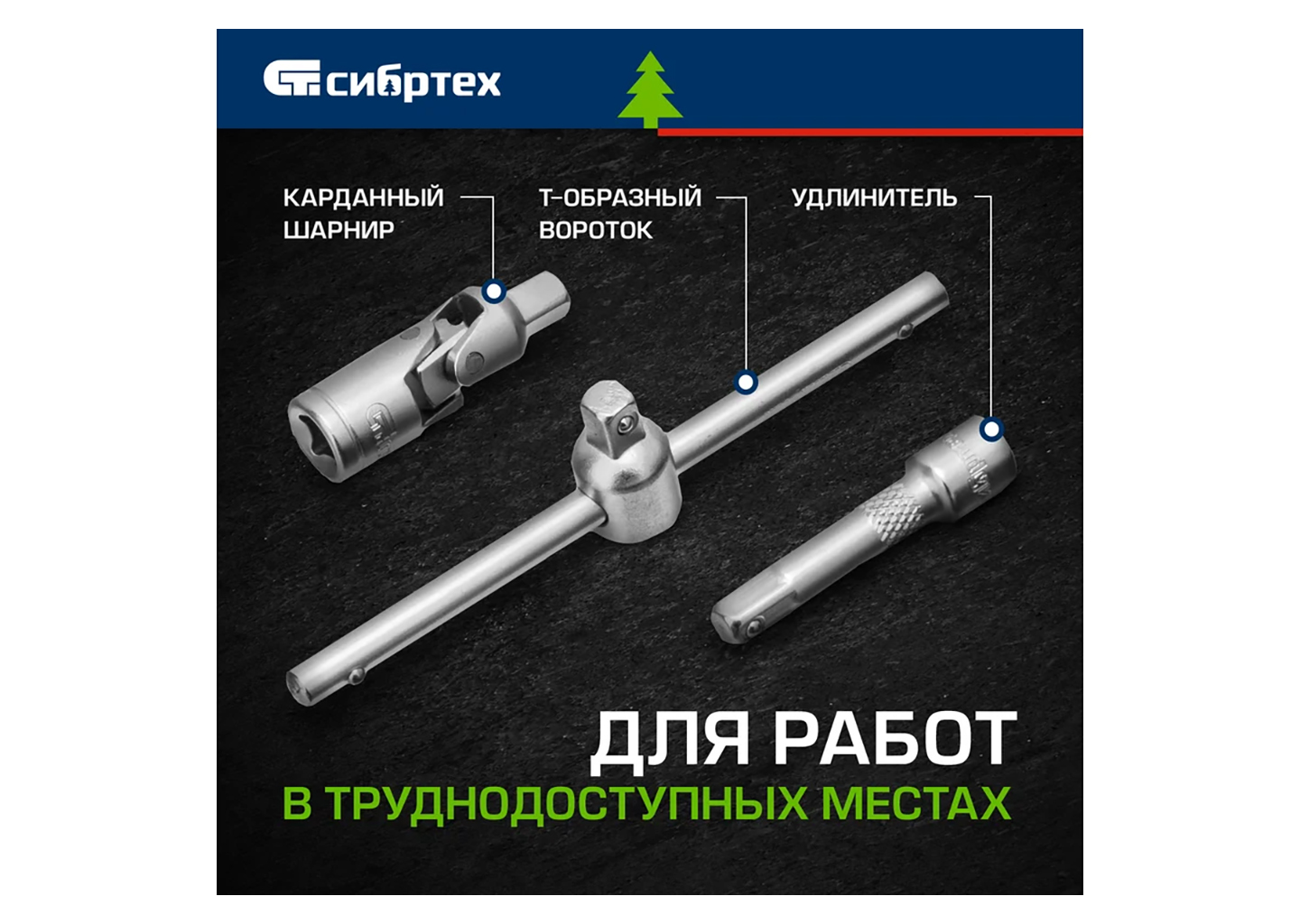 сибртех

КАРДАННЫЙ ШАРНИР

Т-ОБРАЗНЫЙ ВОРОТОК

УДЛИНИТЕЛЬ

ДЛЯ РАБОТ
В ТРУДНОДОСТУПНЫХ МЕСТАХ