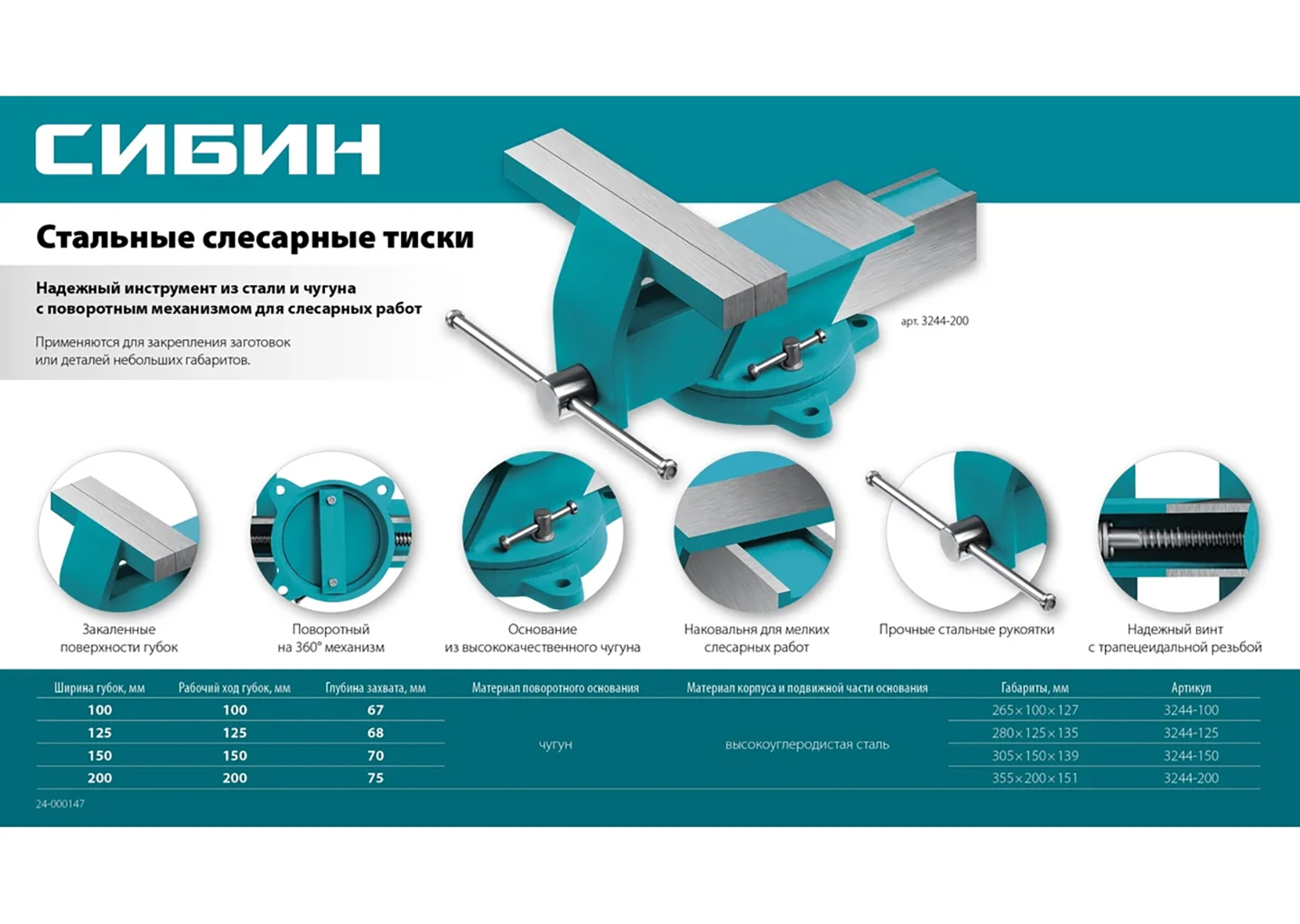 СИБИН

Стальные слесарные тиски

Надежный инструмент из стали и чугуна с поворотным механизмом для слесарных работ

Применяются для закрепления заготовок или деталей небольших габаритов.

арт. 3244-200

Закаленные поверхности губок

Поворотный на 360° механизм

Основание из высококачественного чугуна

Наковальня для мелких слесарных работ

Прочные стальные рукоятки

Надежный винт с трапецеидальной резьбой

| Ширина губок, мм | Рабочий ход губок, мм | Глубина захвата, мм | Материал поворотного основания | Материал корпуса и подвижной части основания | Габариты, мм | Артикул |
|---|---|---|---|---|---|---|
| 100 | 100 | 67 | чугун | высокоуглеродистая сталь | 265×100×127 | 3244-100 |
| 125 | 125 | 68 | | | 280×125×135 | 3244-125 |
| 150 | 150 | 70 | | | 305×150×139 | 3244-150 |
| 200 | 200 | 75 | | | 355×200×151 | 3244-200 |

24-000147