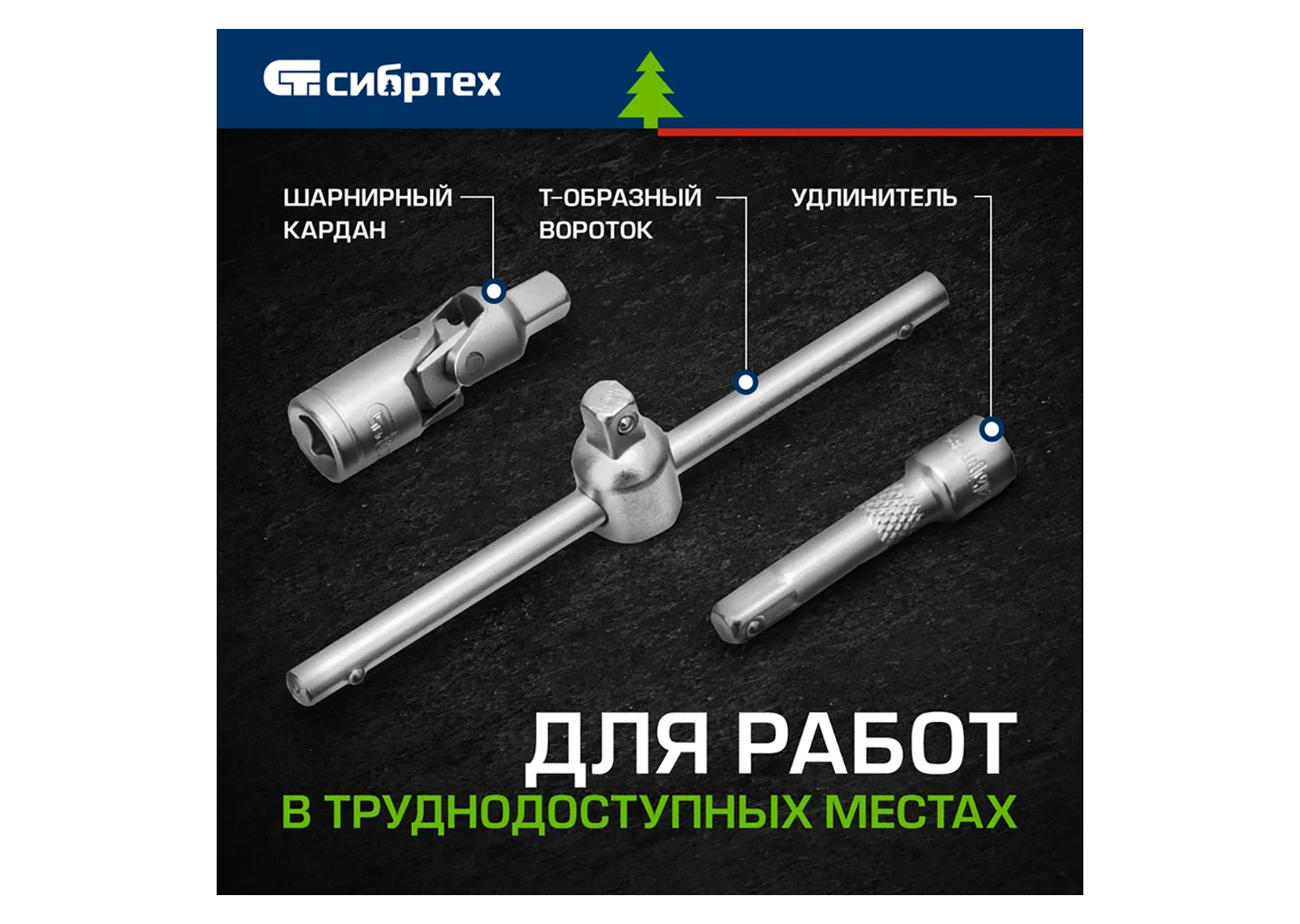 сибртех

ШАРНИРНЫЙ КАРДАН

Т-ОБРАЗНЫЙ ВОРОТОК

УДЛИНИТЕЛЬ

ДЛЯ РАБОТ

В ТРУДНОДОСТУПНЫХ МЕСТАХ