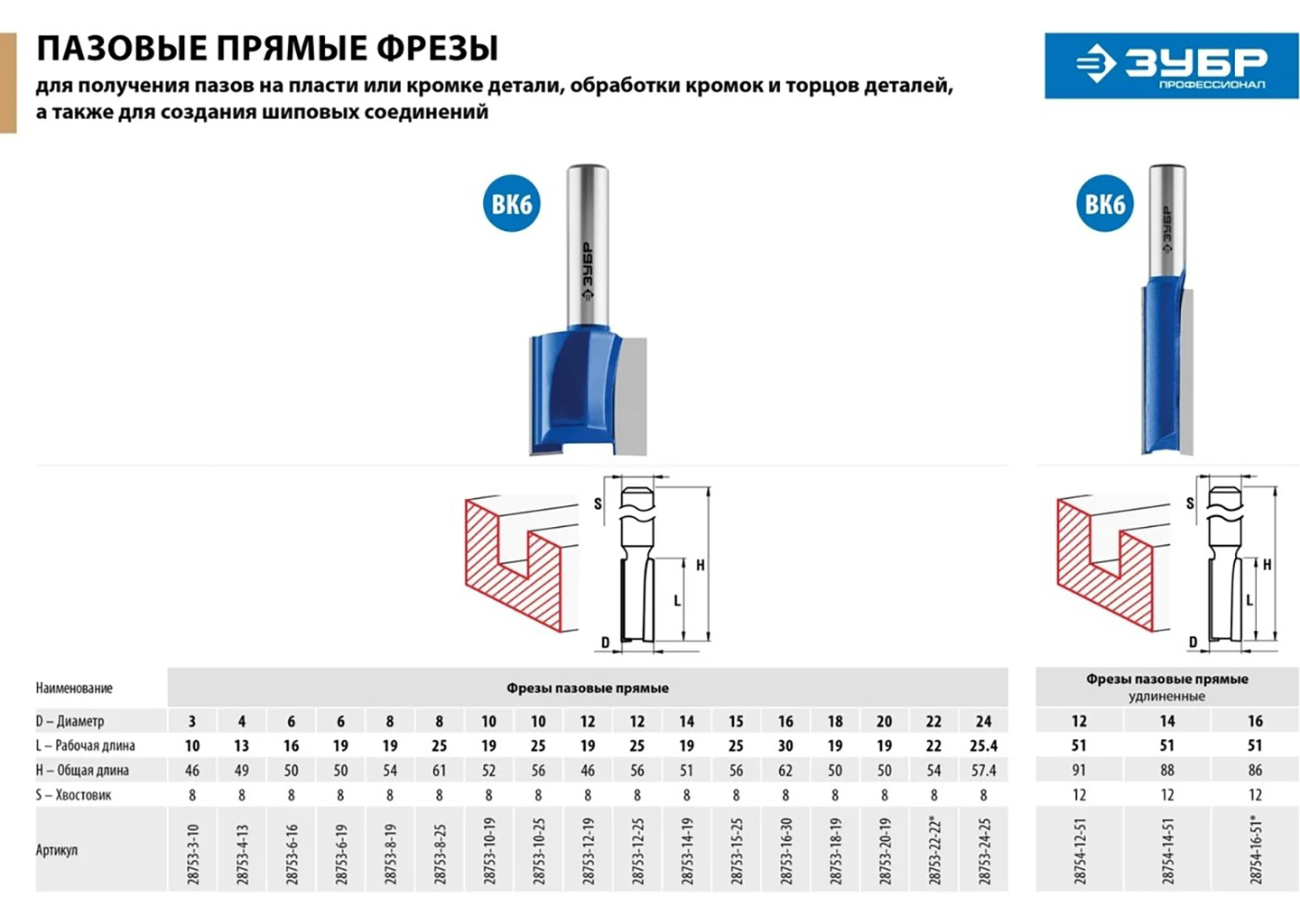 ПАЗОВЫЕ ПРЯМЫЕ ФРЕЗЫ
для получения пазов на пласти или кромке детали, обработки кромок и торцов деталей, а также для создания шиповых соединений

ЗУБР ПРОФЕССИОНАЛ

ВК6

ЗУБР

ВК6

ЗУБР

S
H
L
D

S
H
L
D

| Наименование | Фрезы пазовые прямые | | | | | | | | | | | | | | | | |
|---|---|---|---|---|---|---|---|---|---|---|---|---|---|---|---|---|---|
| D – Диаметр | 3 | 4 | 6 | 6 | 8 | 8 | 10 | 10 | 12 | 12 | 14 | 15 | 16 | 18 | 20 | 22 | 24 |
| L – Рабочая длина | 10 | 13 | 16 | 19 | 19 | 25 | 19 | 25 | 19 | 25 | 19 | 25 | 30 | 19 | 19 | 22 | 25.4 |
| H – Общая длина | 46 | 49 | 50 | 50 | 54 | 61 | 52 | 56 | 46 | 56 | 51 | 56 | 62 | 50 | 50 | 54 | 57.4 |
| S – Хвостовик | 8 | 8 | 8 | 8 | 8 | 8 | 8 | 8 | 8 | 8 | 8 | 8 | 8 | 8 | 8 | 8 | 8 |
| Артикул | 28753-3-10 | 28753-4-13 | 28753-6-16 | 28753-6-19 | 28753-8-19 | 28753-8-25 | 28753-10-19 | 28753-10-25 | 28753-12-19 | 28753-12-25 | 28753-14-19 | 28753-15-25 | 28753-16-30 | 28753-18-19 | 28753-20-19 | 28753-22-22* | 28753-24-25 |

| Фрезы пазовые прямые удлиненные | | |
|---|---|---|
| 12 | 14 | 16 |
| 51 | 51 | 51 |
| 91 | 88 | 86 |
| 12 | 12 | 12 |
| 28754-12-51 | 28754-14-51 | 28754-16-51* |