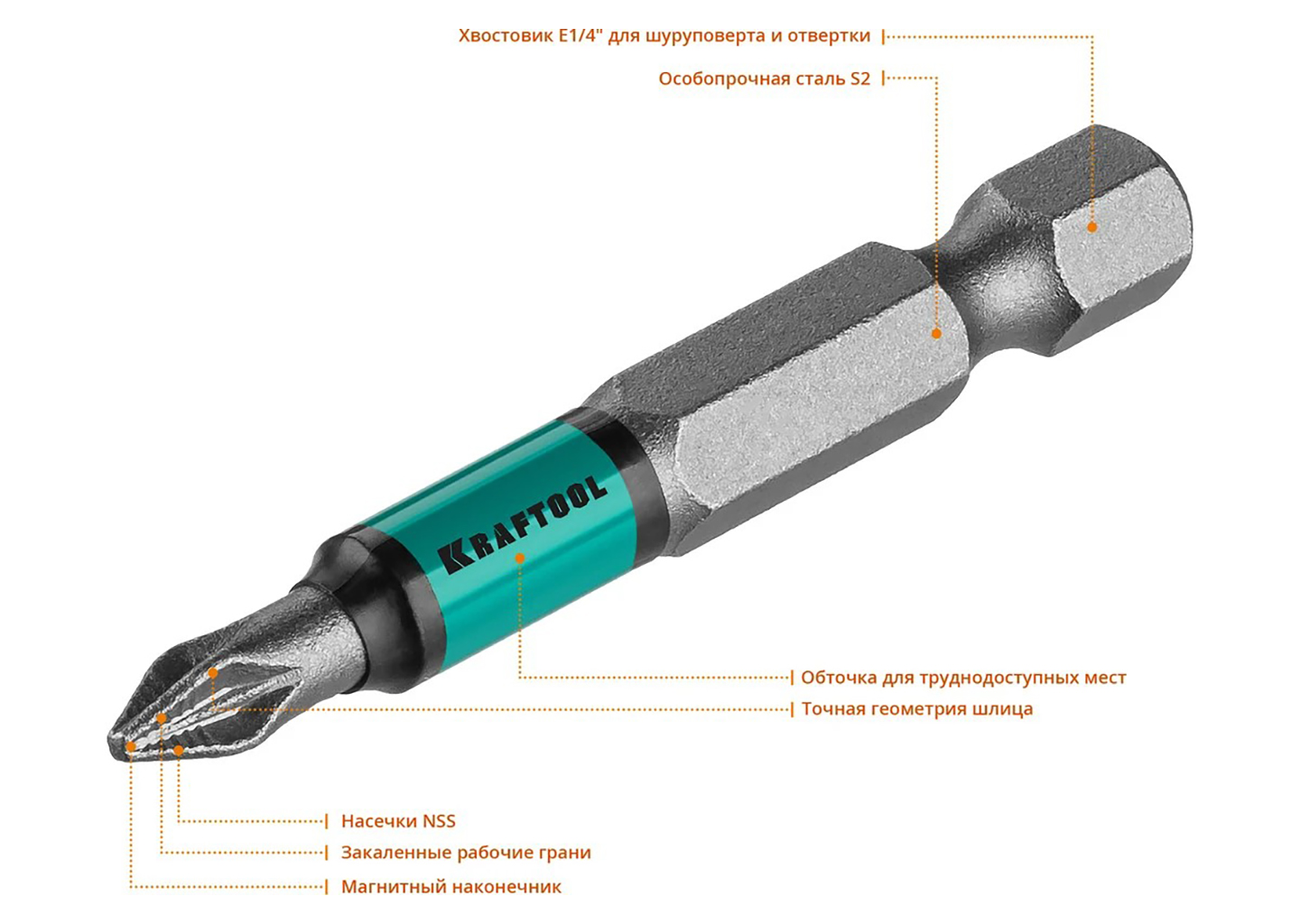 Хвостовик E1/4" для шуруповерта и отвертки

Особопрочная сталь S2

KRAFTOOL

Обточка для труднодоступных мест

Точная геометрия шлица

Насечки NSS

Закаленные рабочие грани

Магнитный наконечник