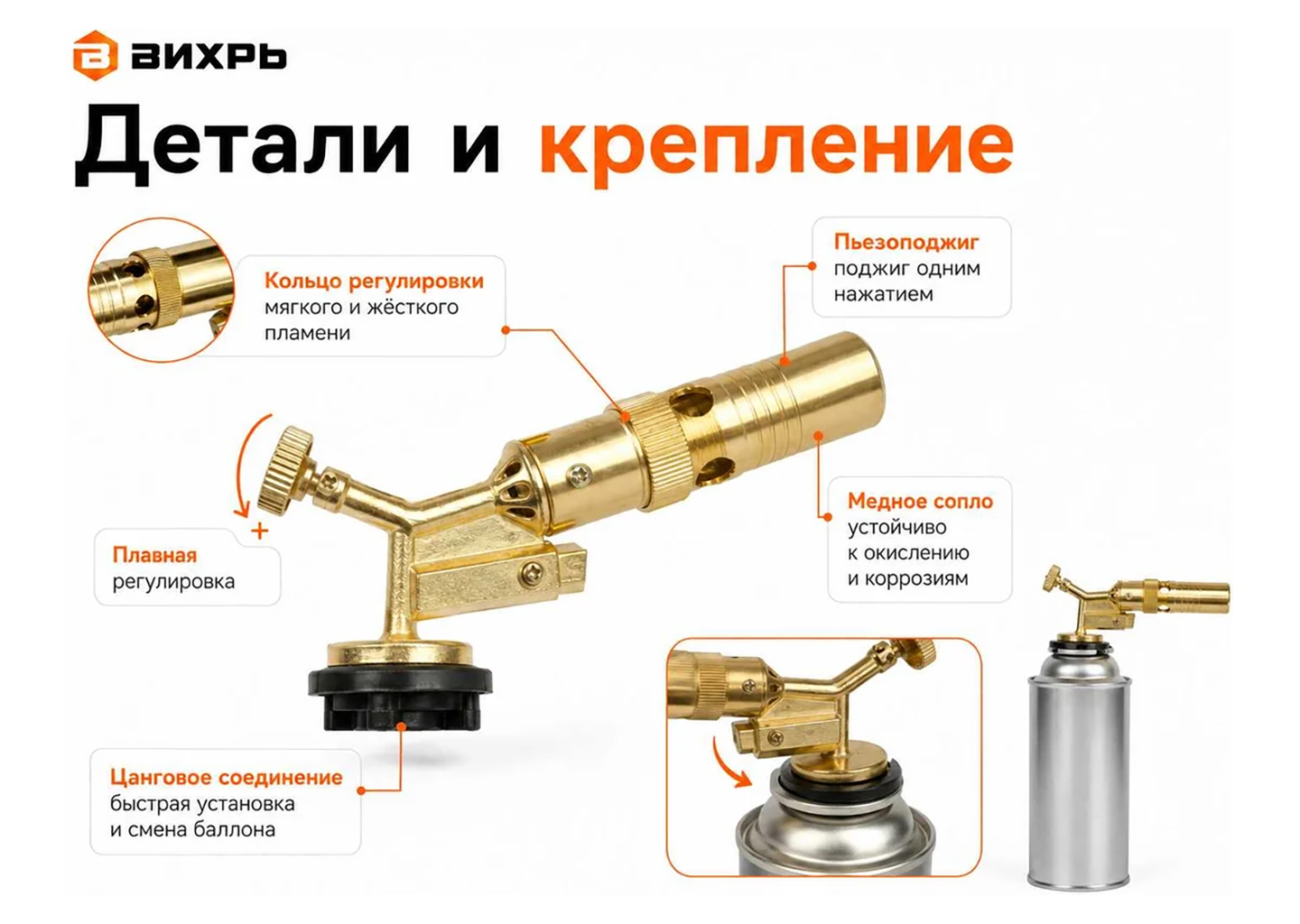 ВИХРЬ

Детали и крепление

Кольцо регулировки
мягкого и жёсткого пламени

Пьезоподжиг
поджиг одним нажатием

+

Плавная
регулировка

Медное сопло
устойчиво к окислению и коррозиям

Цанговое соединение
быстрая установка и смена баллона