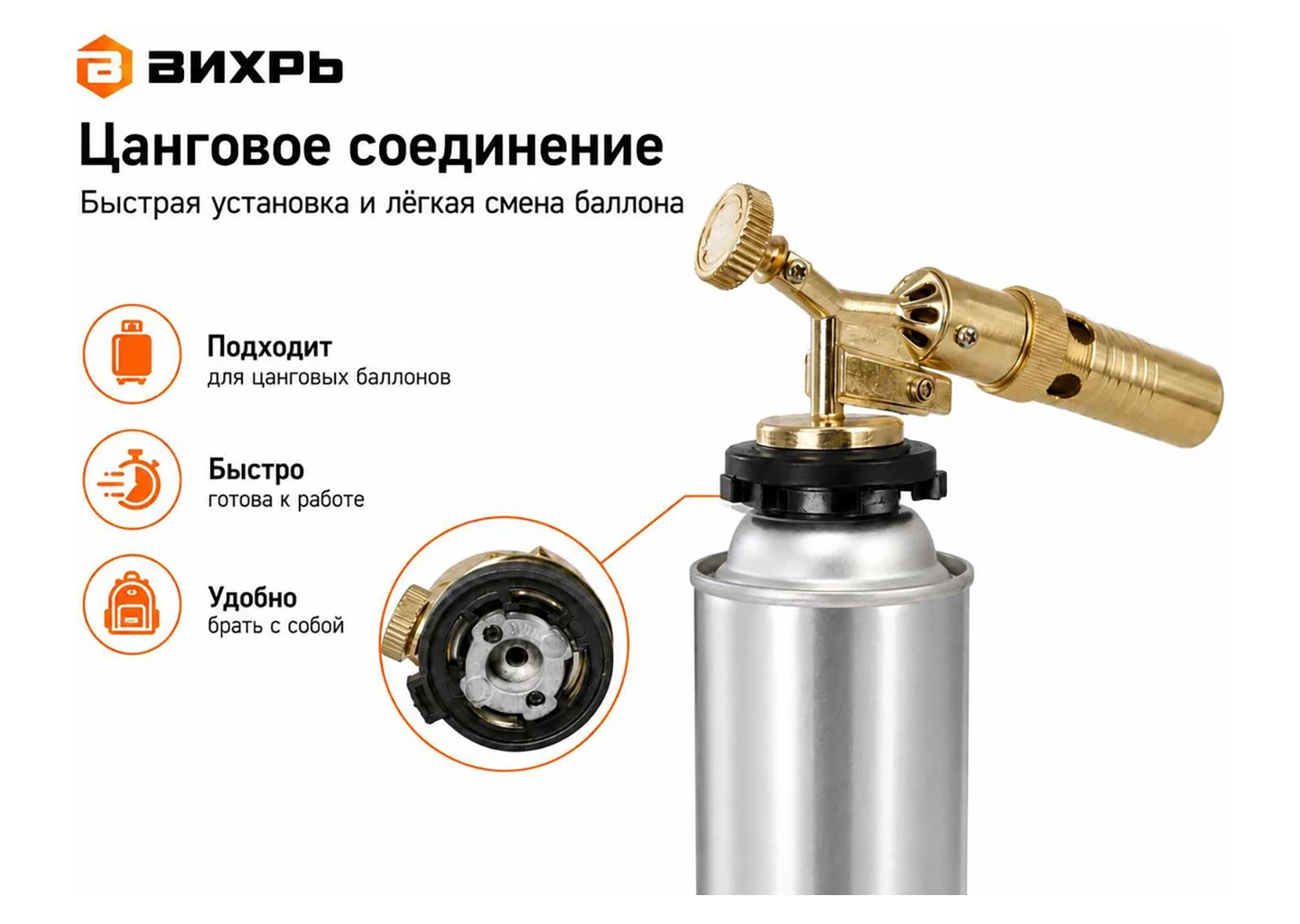 ВИХРЬ

Цанговое соединение

Быстрая установка и лёгкая смена баллона

Подходит
для цанговых баллонов

Быстро
готова к работе

Удобно
брать с собой